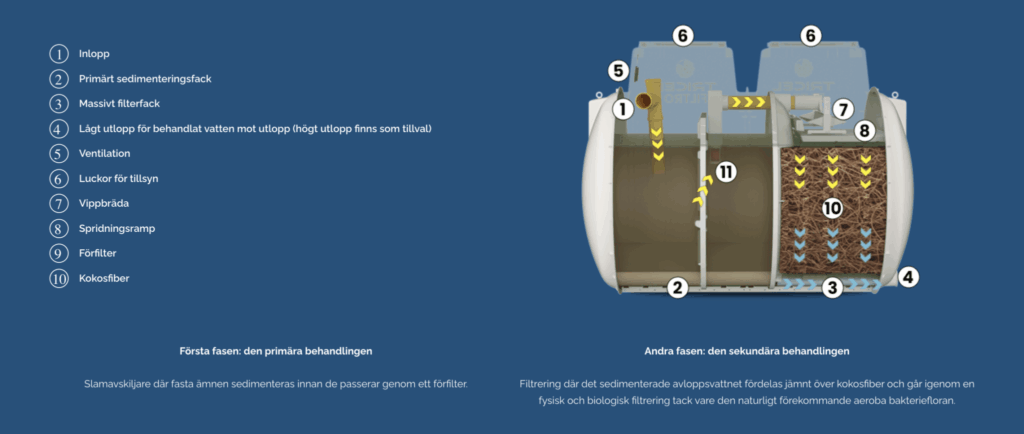 1 Inlopp
2 Primärt sedimenteringsfack
3 Massivt filterfack
4 Lågt utlopp för behandlat vatten mot utlopp (högt utlopp finns som tillval)
5 Ventilation
6 Luckor för tillsyn
7 Vippbräda
8 Spridningsramp
9 Förfilter
10 Kokosfiber

6 6 5 1 7 8 11 10 2 3 4

Första fasen: den primära behandlingen

Slamavskiljare där fasta ämnen sedimenteras innan de passerar genom ett förfilter.

Andra fasen: den sekundära behandlingen

Filtrering där det sedimenterade avloppsvattnet fördelas jämnt över kokosfiber och går igenom en fysisk och biologisk filtrering tack vare den naturligt förekommande aeroba bakteriefloran.